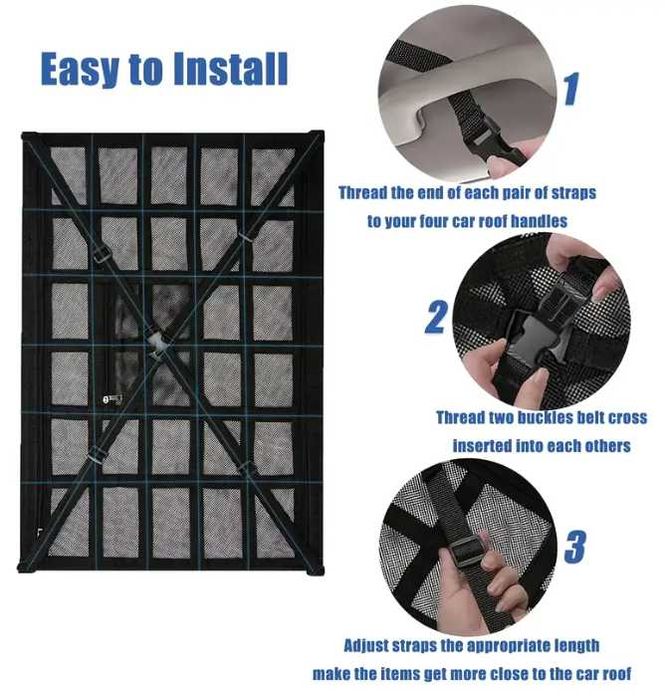 Easy to Install

1

Thread the end of each pair of straps to your four car roof handles

2

Thread two buckles belt cross inserted into each others

3

Adjust straps the appropriate length make the items get more close to the car roof