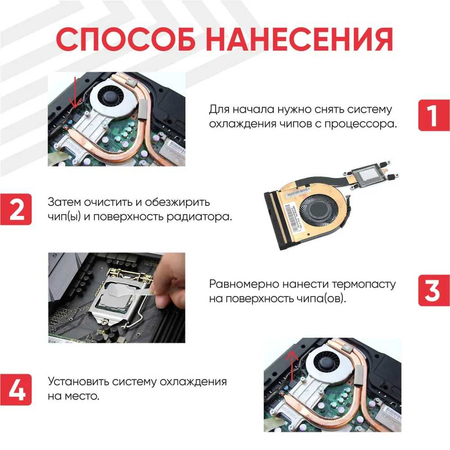 СПОСОБ НАНЕСЕНИЯ

Для начала нужно снять систему охлаждения чипов с процессора.

1

2

Затем очистить и обезжирить чип(ы) и поверхность радиатора.

Равномерно нанести термопасту на поверхность чипа(ов).

3

4

Установить систему охлаждения на место.