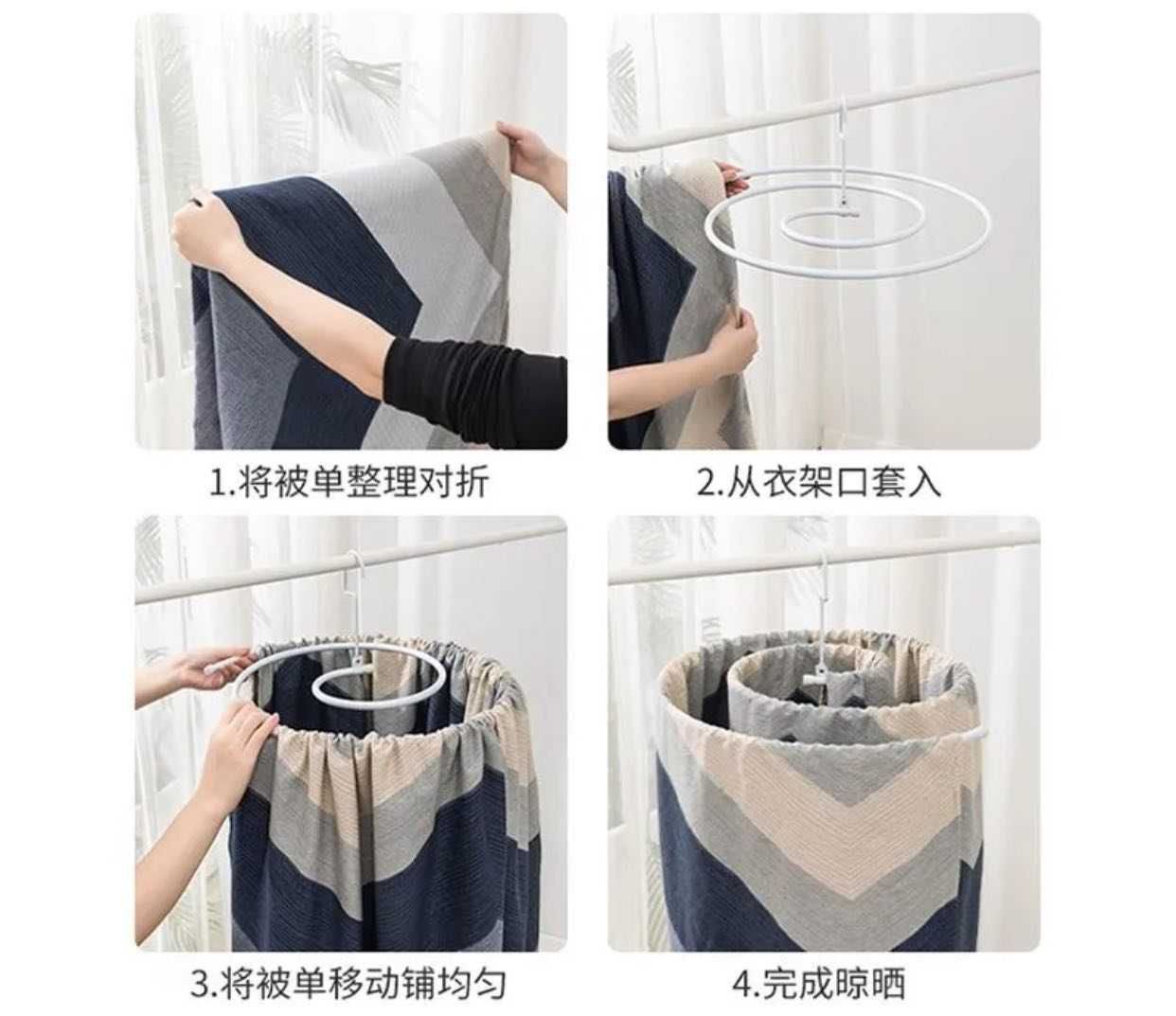 1.将被单整理对折

2.从衣架口套入

3.将被单移动铺均匀

4.完成晾晒