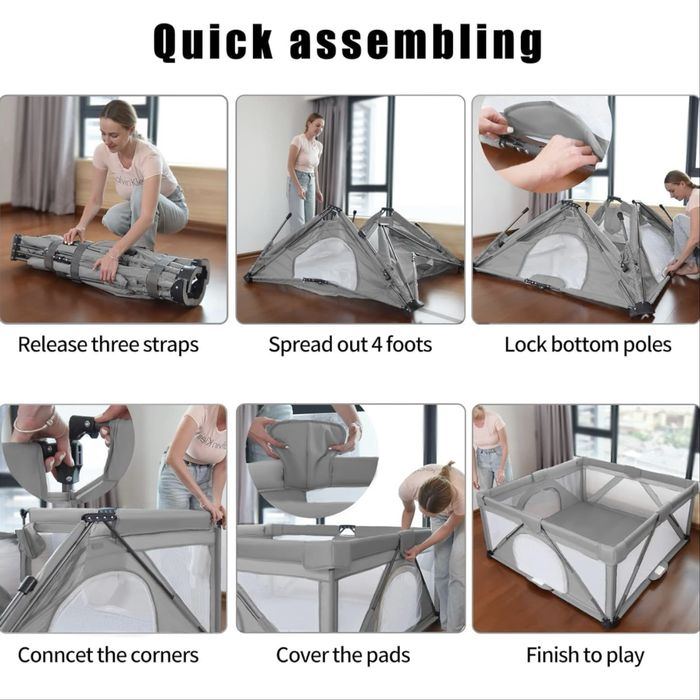 Quick assembling

Release three straps

Spread out 4 foots

Lock bottom poles

Conncet the corners

Cover the pads

Finish to play