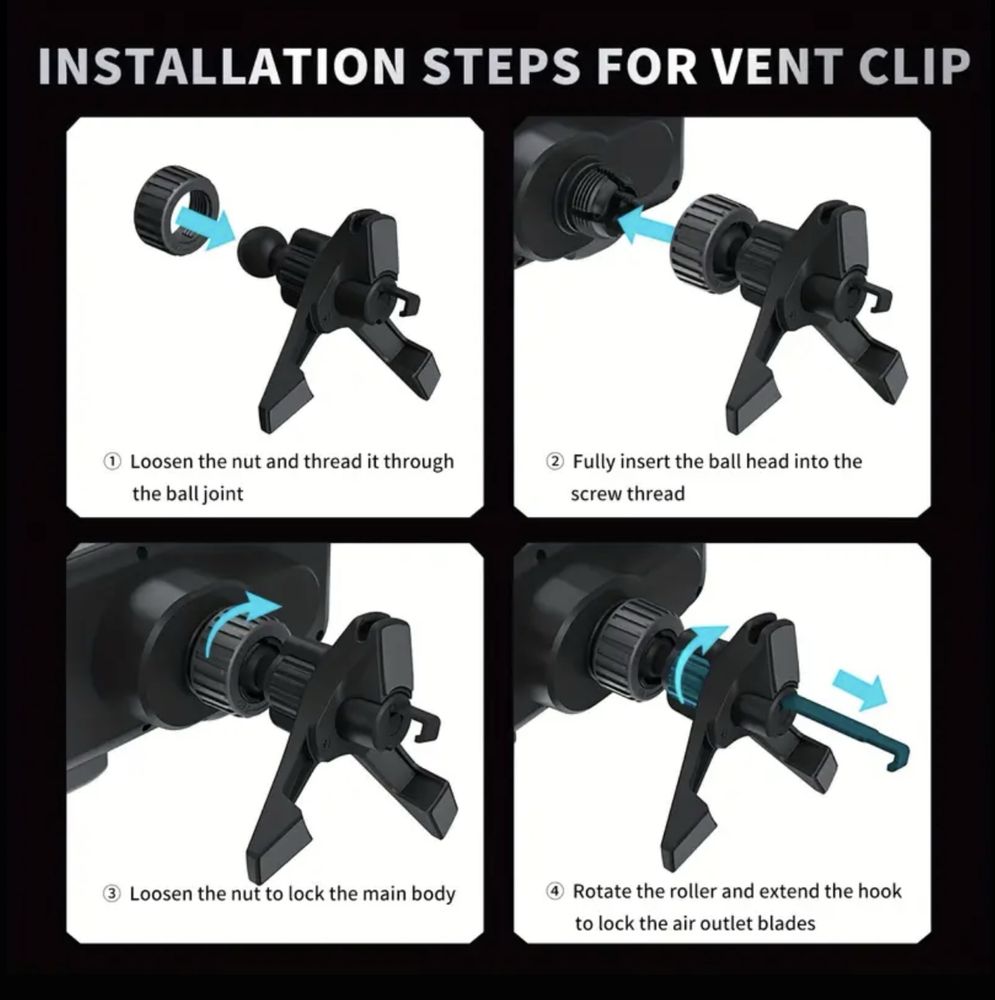 INSTALLATION STEPS FOR VENT CLIP

① Loosen the nut and thread it through the ball joint

② Fully insert the ball head into the screw thread

③ Loosen the nut to lock the main body

④ Rotate the roller and extend the hook to lock the air outlet blades