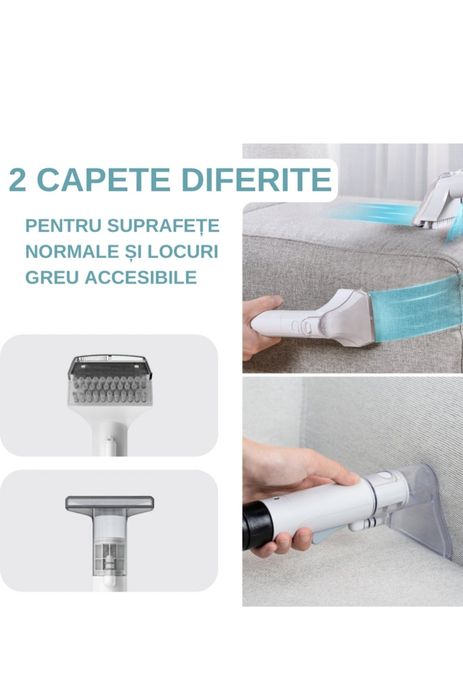 2 CAPETE DIFERITE

PENTRU SUPRAFEȚE NORMALE ȘI LOCURI GREU ACCESIBILE