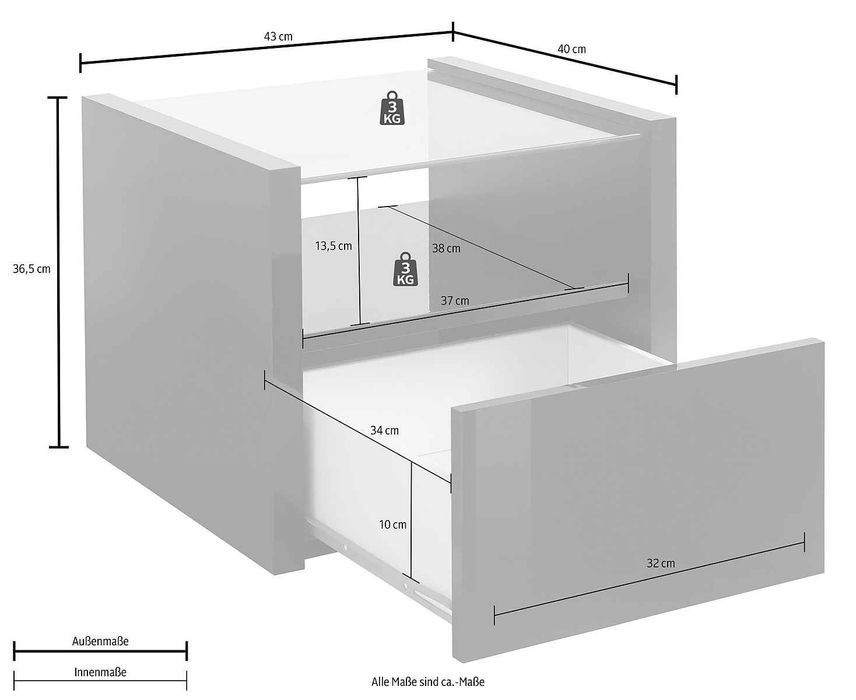 43 cm
40 cm
3 KG
36,5 cm
13,5 cm
38 cm
3 KG
37 cm
34 cm
10 cm
32 cm
Außenmaße
Innenmaße
Alle Maße sind ca.-Maße