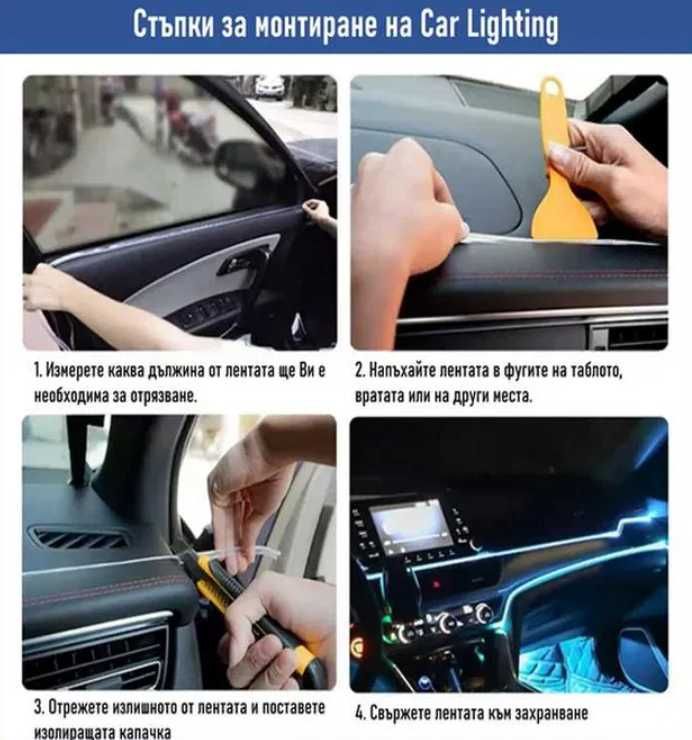 Стъпки за монтиране на Car Lighting

1. Измерете каква дължина от лентата ще Ви е необходима за отрязване.

2. Напъхайте лентата в фугите на таблото, вратата или на други места.

3. Отрежете излишното от лентата и поставете изолиращата капачка

4. Свържете лентата към захранване