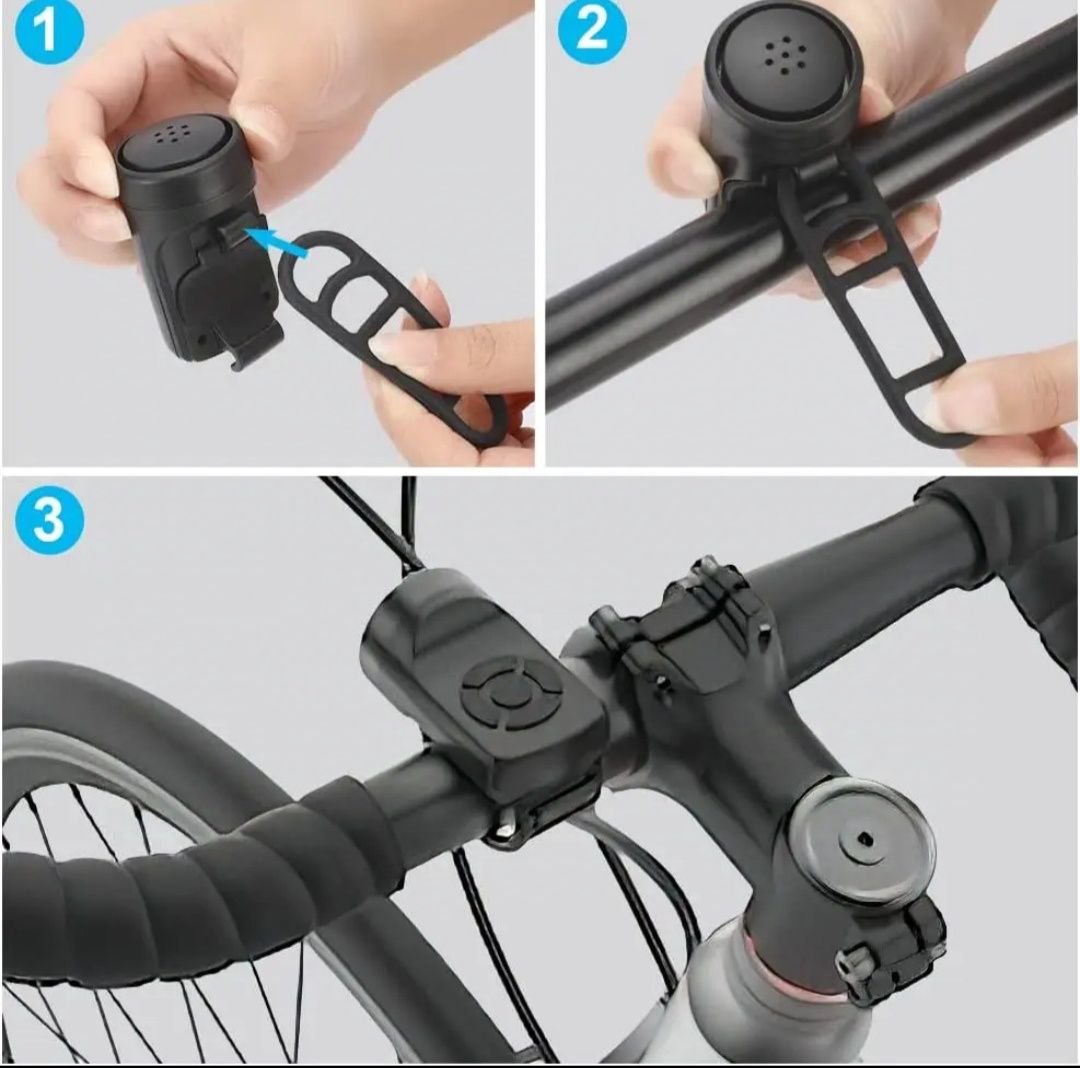 1

2

3