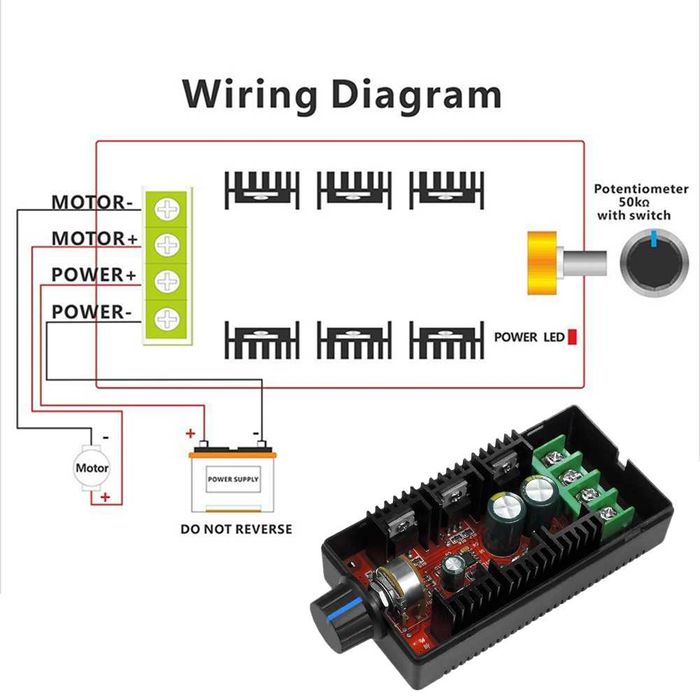 Wiring Diagram

MOTOR-
MOTOR+
POWER+
POWER-

Potentiometer
50kΩ
with switch

POWER LED

-
Motor
+

+
-
POWER SUPPLY

DO NOT REVERSE