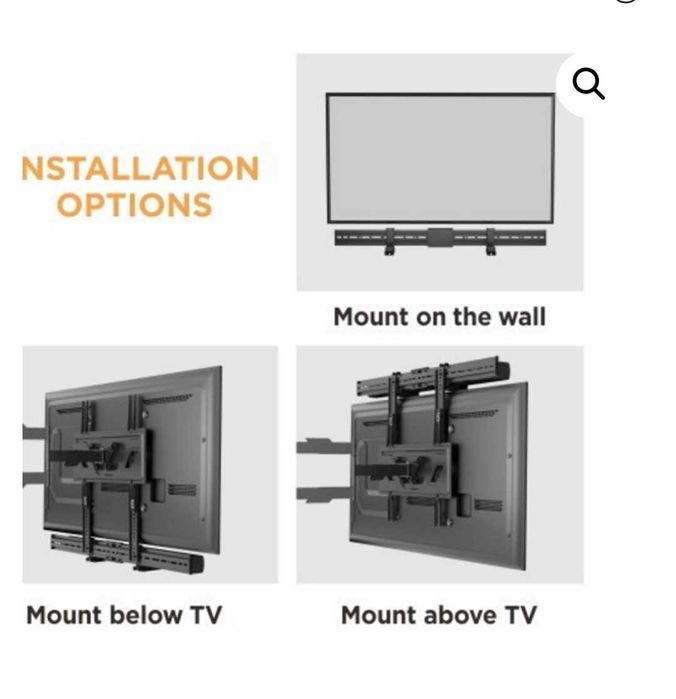 NSTALLATION OPTIONS

Mount on the wall

Mount below TV

Mount above TV