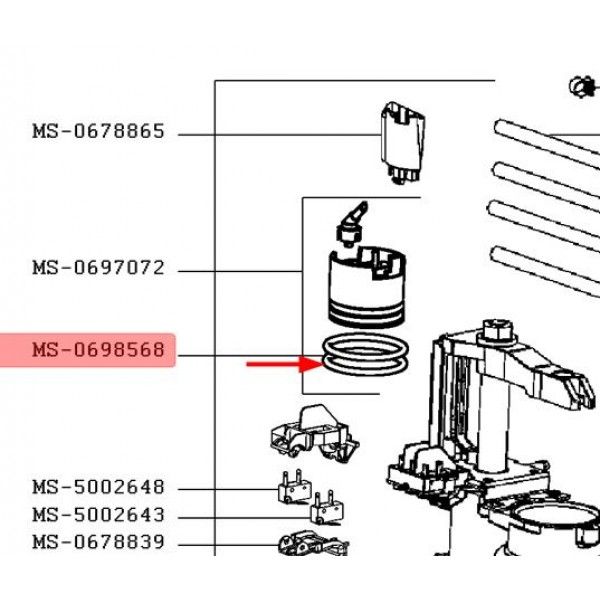 MS-0678865

MS-0697072

MS-0698568

MS-5002648
MS-5002643
MS-0678839