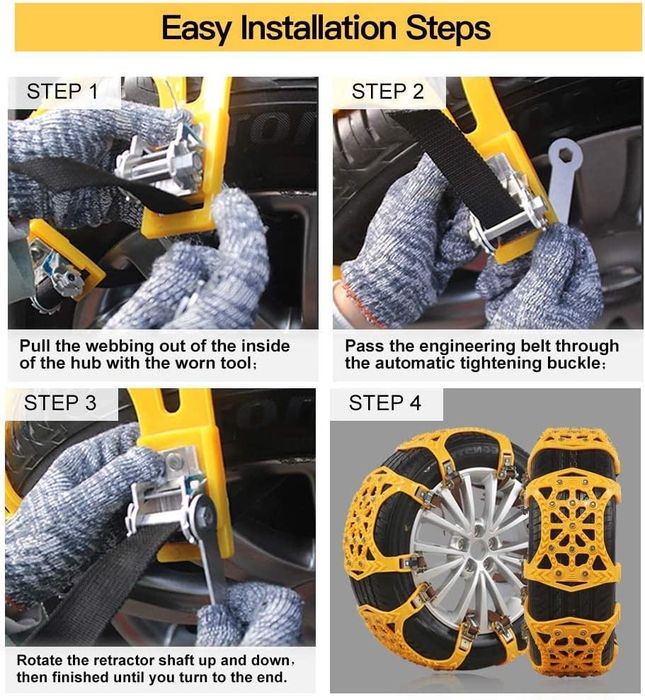 Easy Installation Steps

STEP 1

Pull the webbing out of the inside of the hub with the worn tool;

STEP 2

Pass the engineering belt through the automatic tightening buckle;

STEP 3

Rotate the retractor shaft up and down, then finished until you turn to the end.

STEP 4