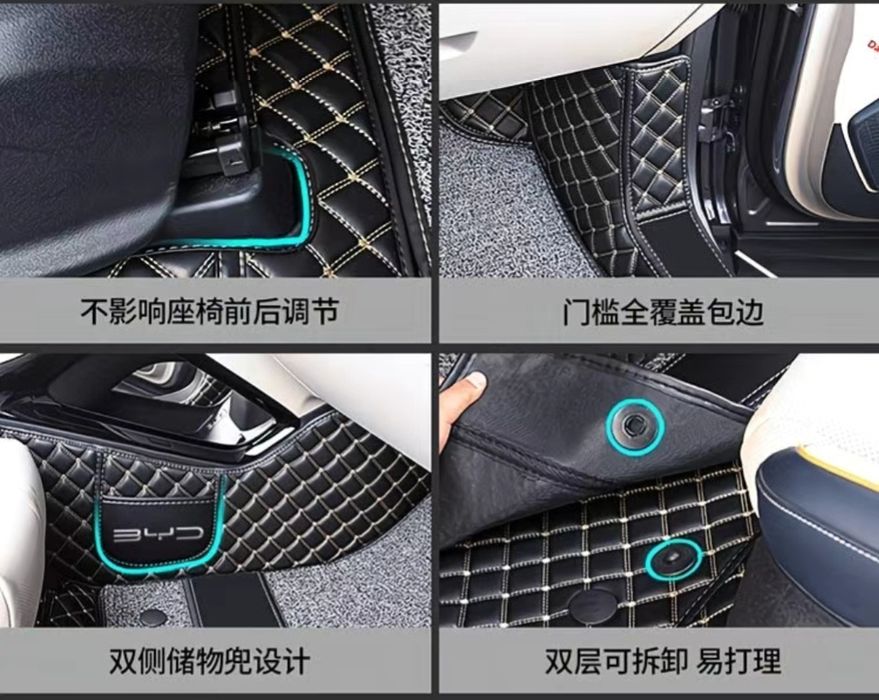 不影响座椅前后调节

门槛全覆盖包边

BYD

双侧储物兜设计

双层可拆卸 易打理