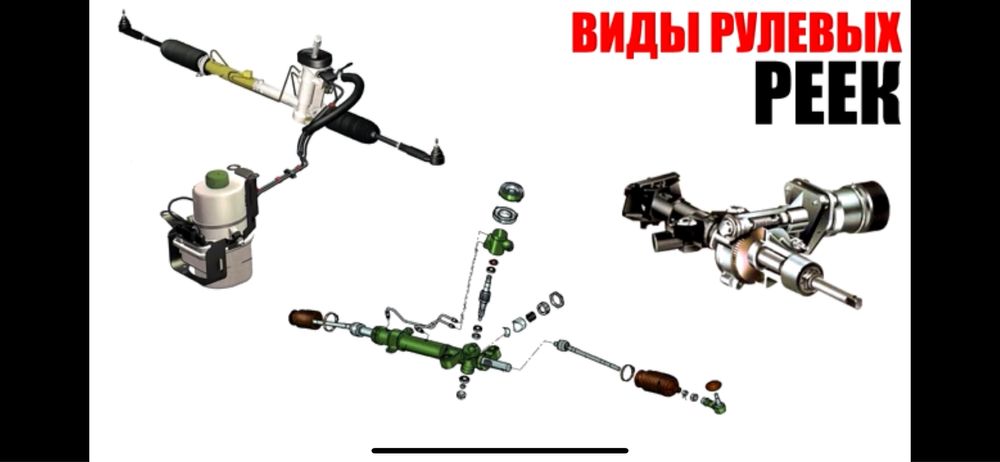 ВИДЫ РУЛЕВЫХ
РЕЕК