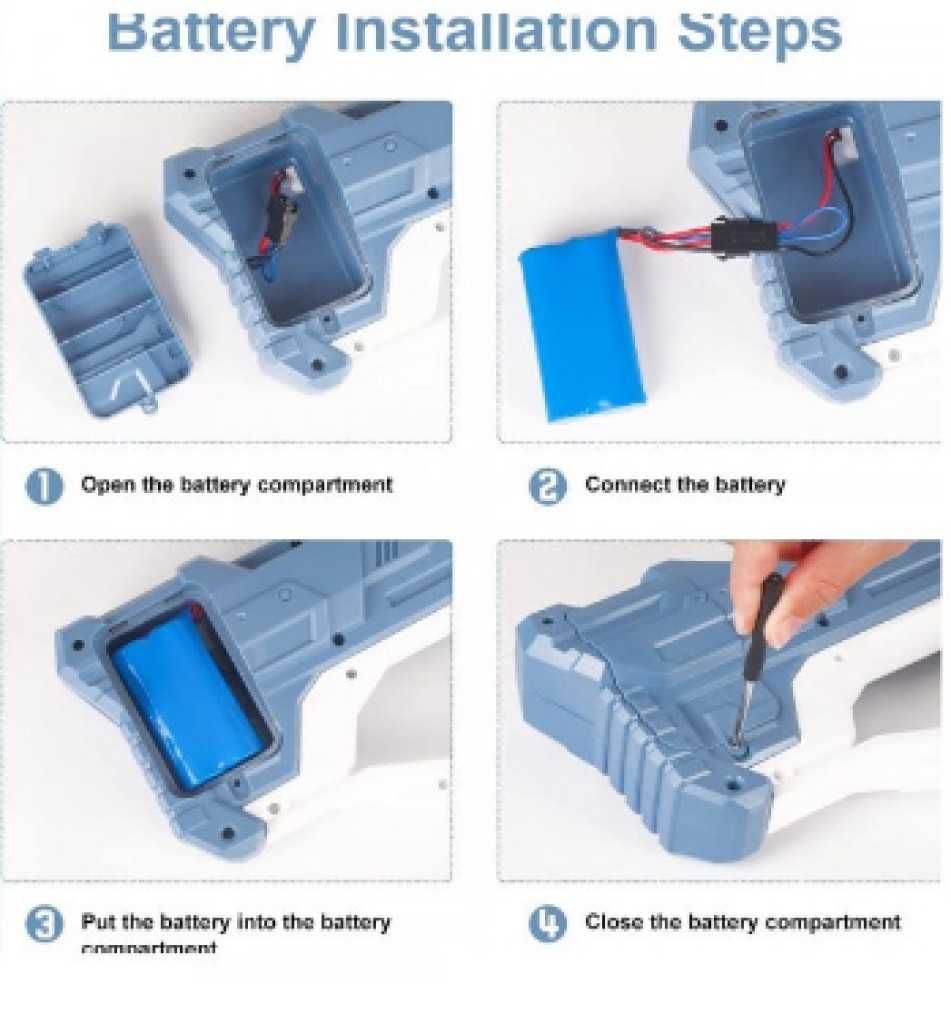 Battery Installation Steps

1 Open the battery compartment

2 Connect the battery

3 Put the battery into the battery compartment

4 Close the battery compartment