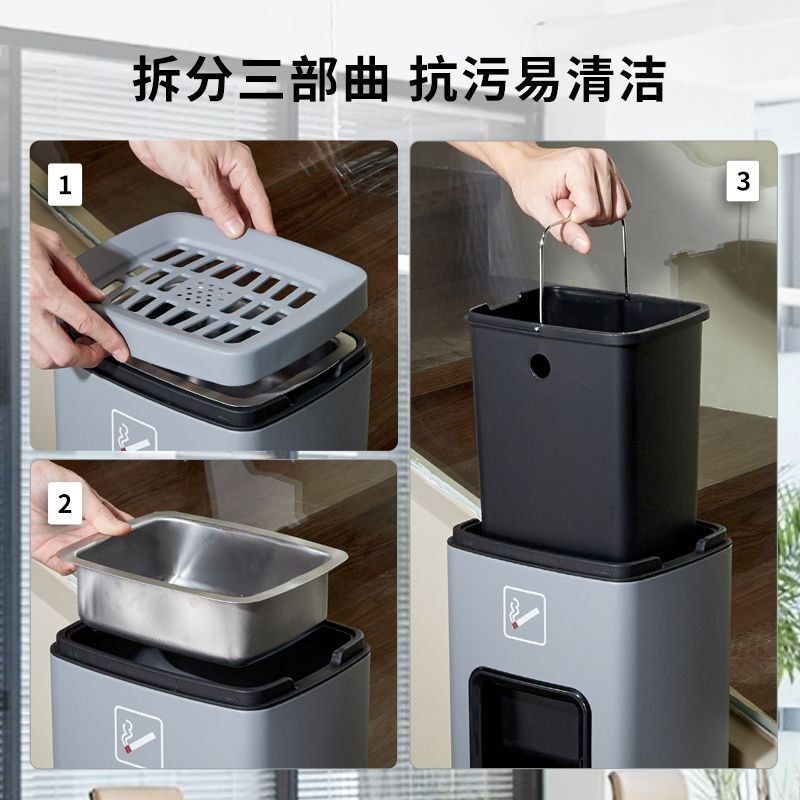 拆分三部曲 抗污易清洁

1

3

2