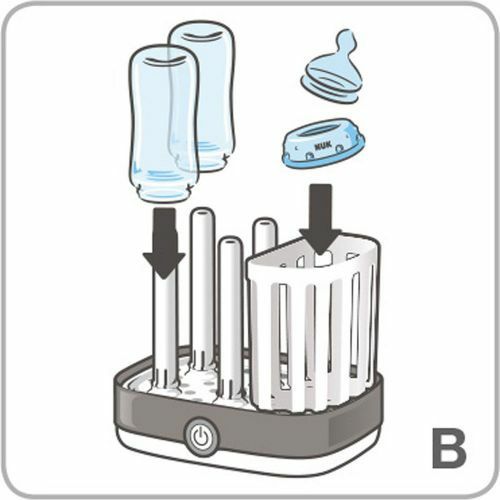 NUK

B