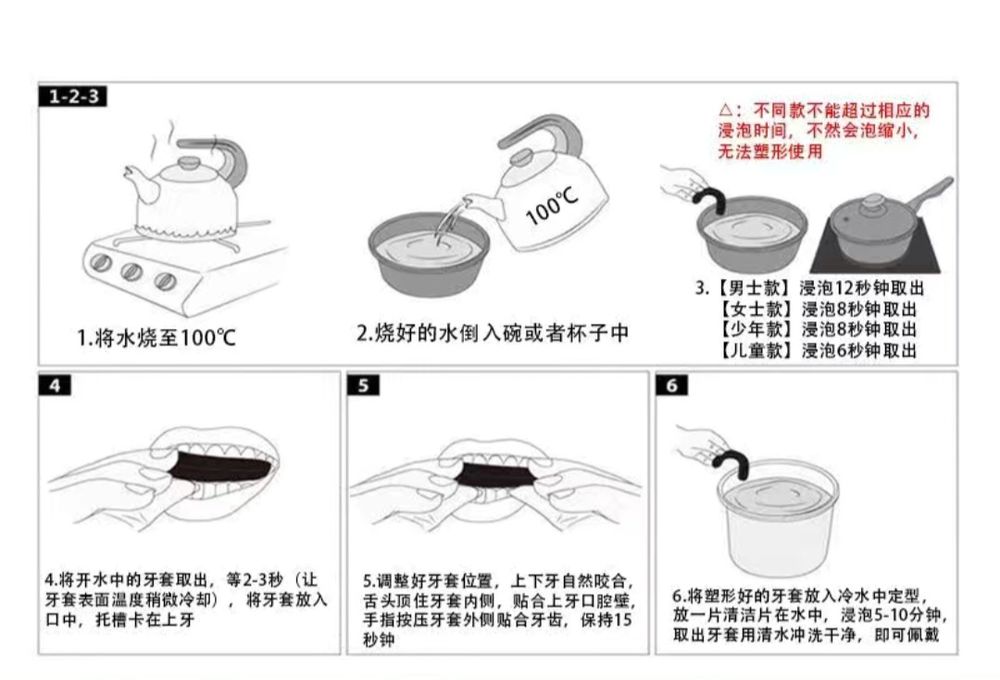 1-2-3

1.将水烧至100℃

100℃

2.烧好的水倒入碗或者杯子中

△：不同款不能超过相应的浸泡时间，不然会泡缩小，无法塑形使用

3.【男士款】浸泡12秒钟取出
【女士款】浸泡8秒钟取出
【少年款】浸泡8秒钟取出
【儿童款】浸泡6秒钟取出

4

4.将开水中的牙套取出，等2-3秒（让牙套表面温度稍微冷却），将牙套放入口中，托槽卡在上牙

5

5.调整好牙套位置，上下牙自然咬合，舌头顶住牙套内侧，贴合上牙口腔壁，手指按压牙套外侧贴合牙齿，保持15秒钟

6

6.将塑形好的牙套放入冷水中定型，放一片清洁片在水中，浸泡5-10分钟，取出牙套用清水冲洗干净，即可佩戴