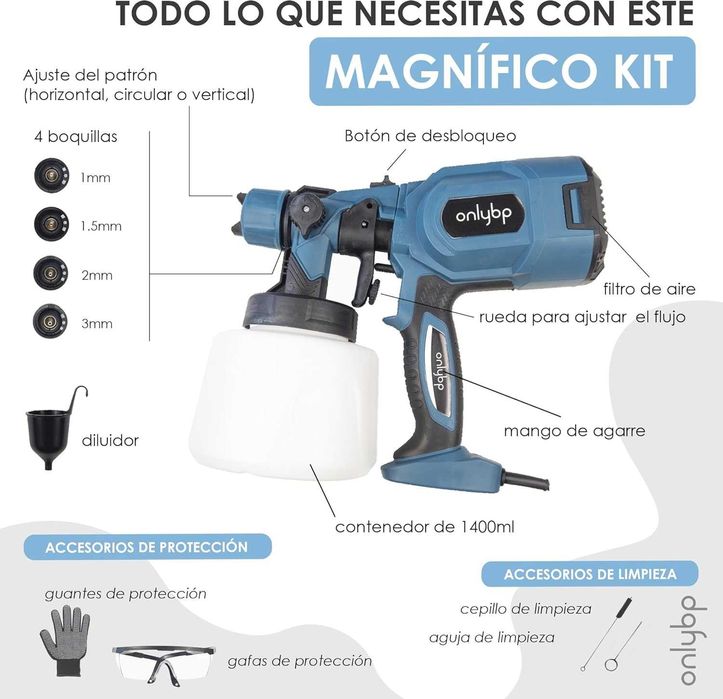 TODO LO QUE NECESITAS CON ESTE

MAGNÍFICO KIT

Ajuste del patrón (horizontal, circular o vertical)

4 boquillas

1mm

1.5mm

2mm

3mm

diluidor

Botón de desbloqueo

onlybp

filtro de aire

rueda para ajustar el flujo

onlybp

mango de agarre

contenedor de 1400ml

ACCESORIOS DE PROTECCIÓN

guantes de protección

gafas de protección

ACCESORIOS DE LIMPIEZA

cepillo de limpieza

aguja de limpieza

onlybp