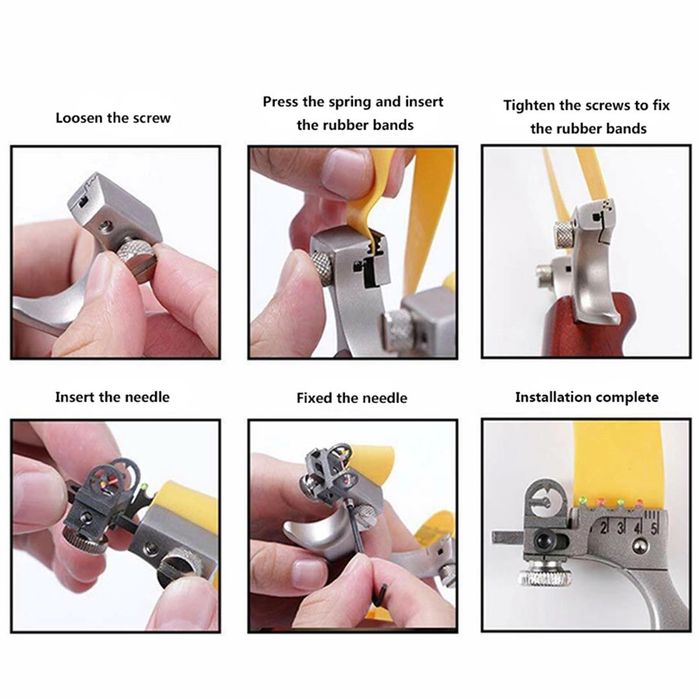 Loosen the screw

Press the spring and insert the rubber bands

Tighten the screws to fix the rubber bands

Insert the needle

Fixed the needle

Installation complete

2 3 4 5