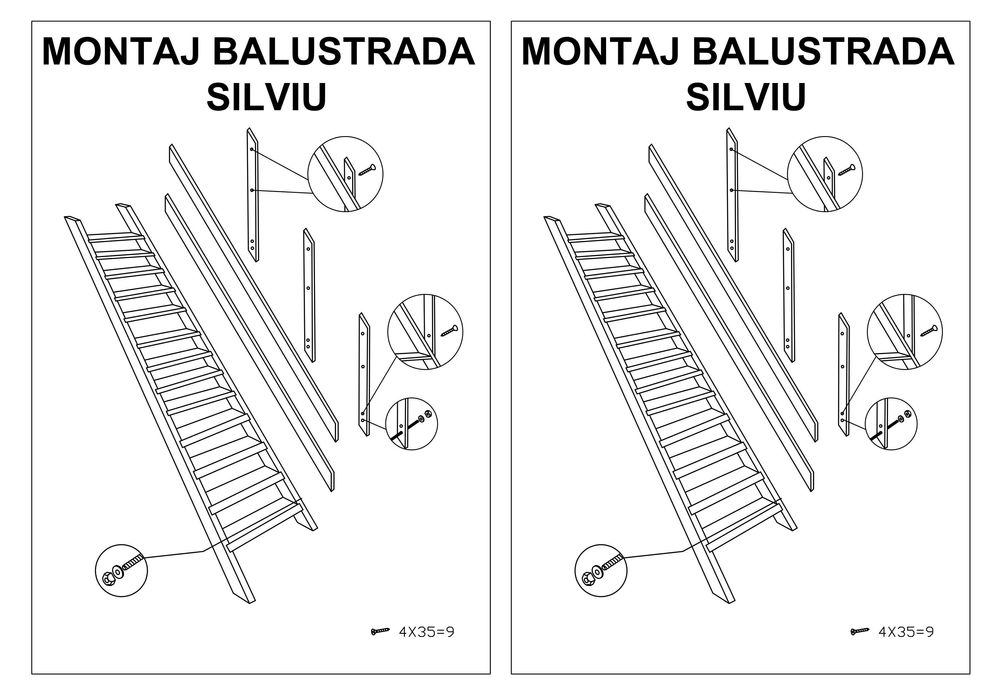 MONTAJ BALUSTRADA SILVIU

4X35=9

MONTAJ BALUSTRADA SILVIU

4X35=9