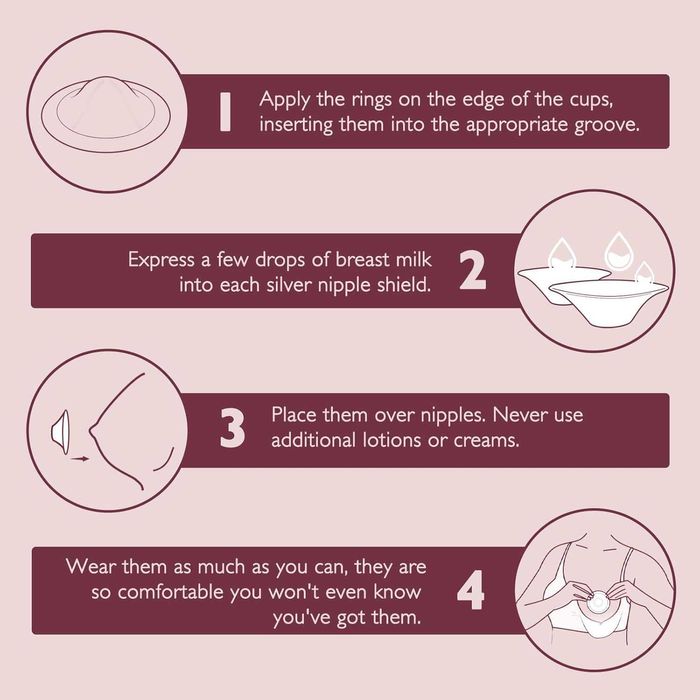 1 Apply the rings on the edge of the cups, inserting them into the appropriate groove.

Express a few drops of breast milk into each silver nipple shield. 2

3 Place them over nipples. Never use additional lotions or creams.

Wear them as much as you can, they are so comfortable you won't even know you've got them. 4