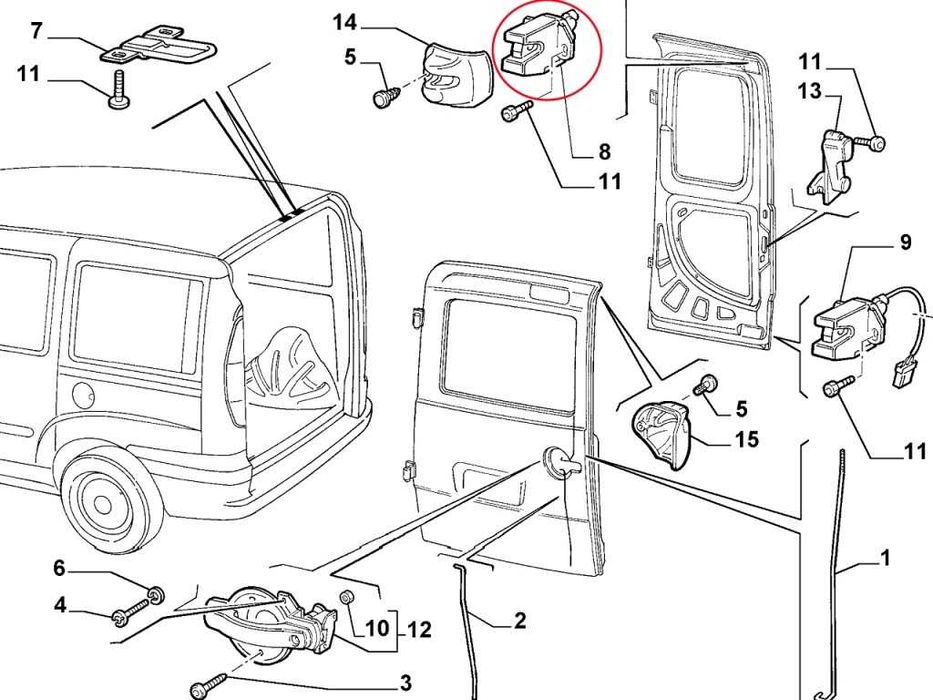 7
11
14
5
8
11
11
13
9
5
15
11
1
6
4
10
12
2
3