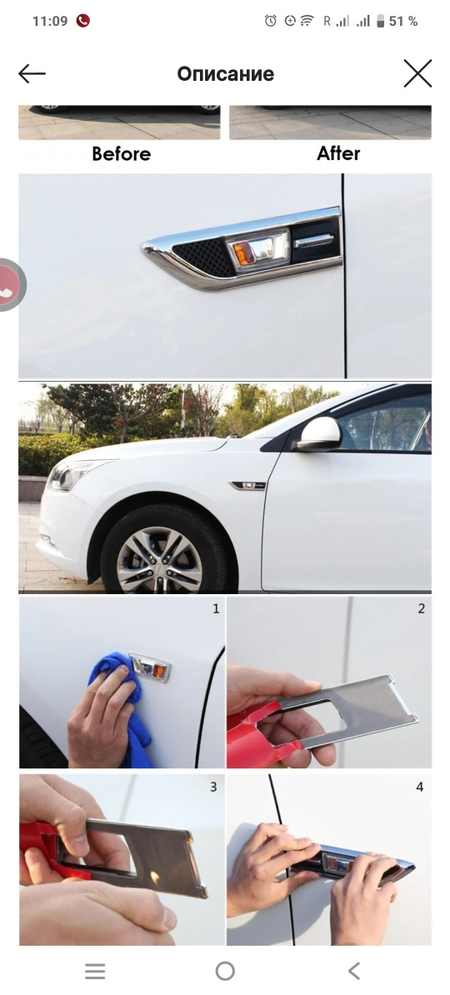 11:09

R 51 %

Описание

Before

After

1

2

3

4