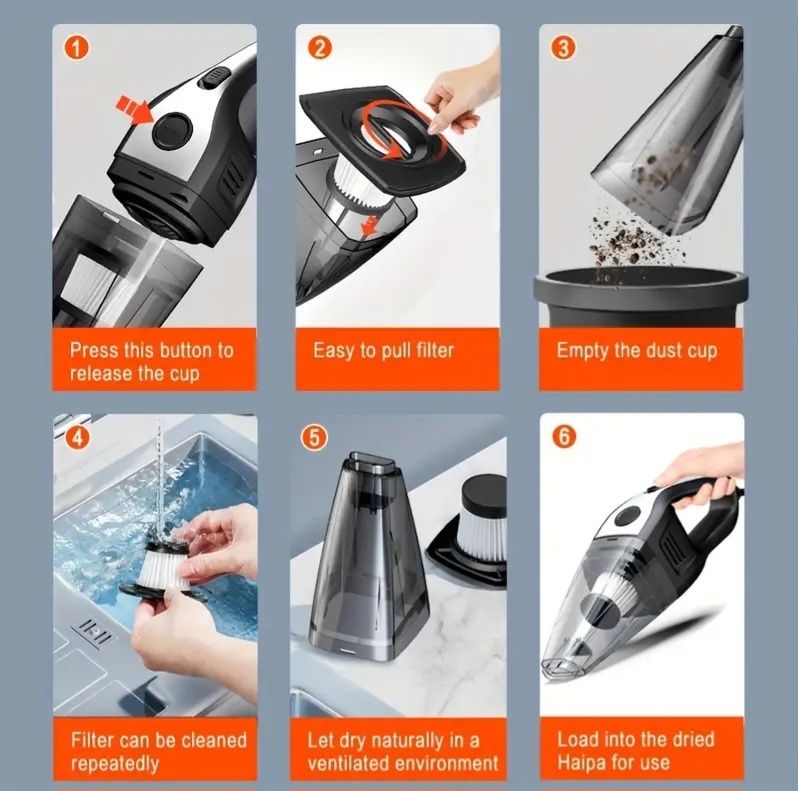 1
Press this button to release the cup

2
Easy to pull filter

3
Empty the dust cup

4
Filter can be cleaned repeatedly

5
Let dry naturally in a ventilated environment

6
Load into the dried Haipa for use