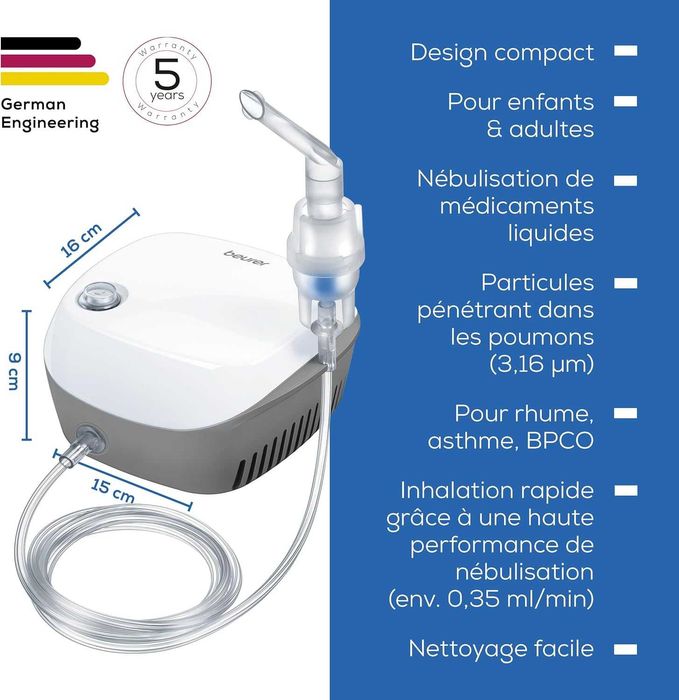 German Engineering

Warranty
5
years
Warranty

16 cm

9 cm

15 cm

beurer

Design compact

Pour enfants & adultes

Nébulisation de médicaments liquides

Particules pénétrant dans les poumons (3,16 µm)

Pour rhume, asthme, BPCO

Inhalation rapide grâce à une haute performance de nébulisation (env. 0,35 ml/min)

Nettoyage facile