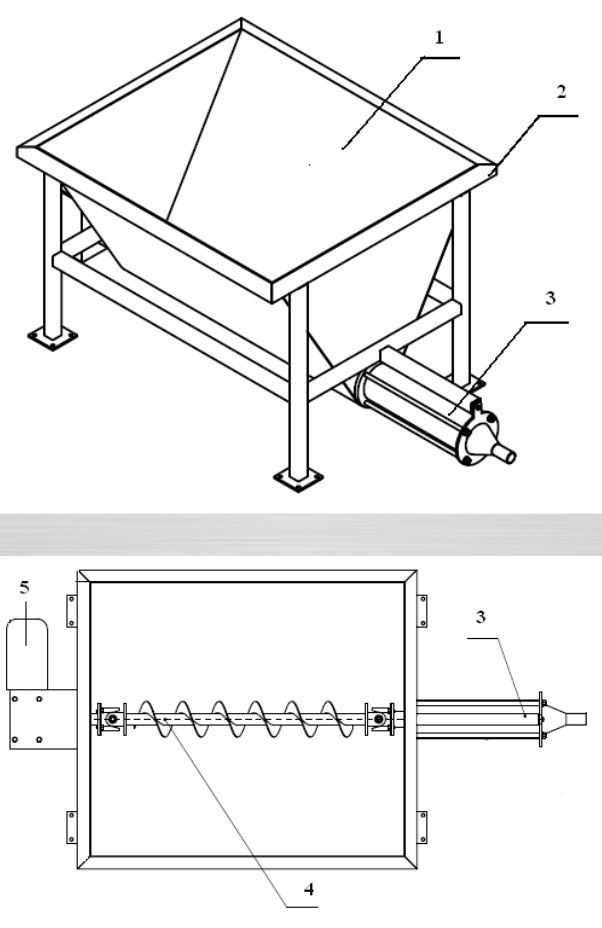 1
2
3
5
3
4