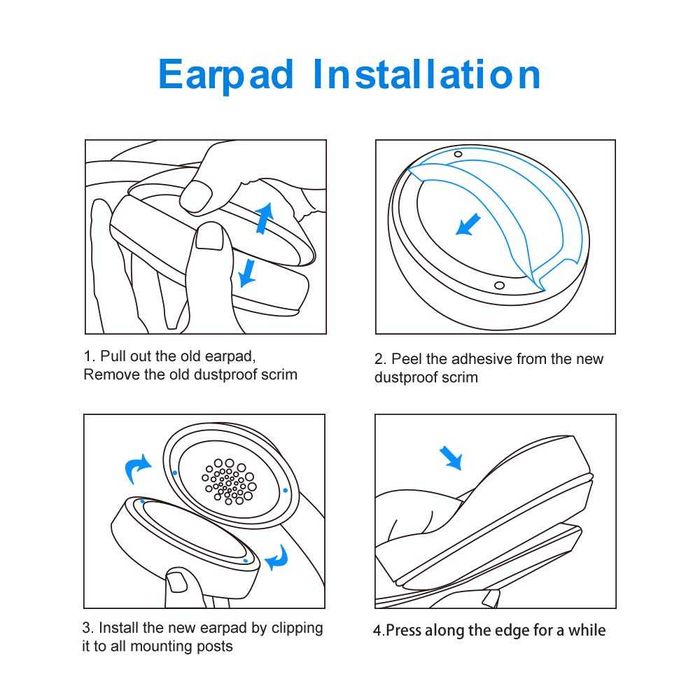 Earpad Installation

1. Pull out the old earpad,
Remove the old dustproof scrim

2. Peel the adhesive from the new dustproof scrim

3. Install the new earpad by clipping it to all mounting posts

4.Press along the edge for a while