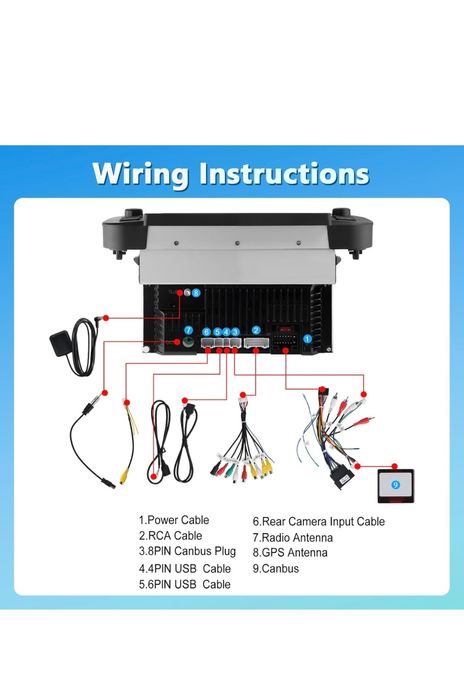 Wiring Instructions

8
7
6 5 4 3
2
1
9

1.Power Cable
2.RCA Cable
3.8PIN Canbus Plug
4.4PIN USB Cable
5.6PIN USB Cable

6.Rear Camera Input Cable
7.Radio Antenna
8.GPS Antenna
9.Canbus