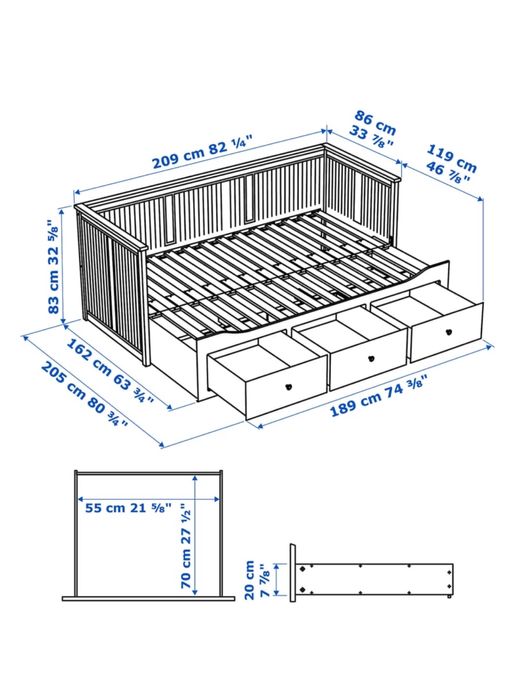 209 cm 82 ¼"

86 cm
33 ⅞"

119 cm
46 ⅞"

83 cm 32 ⅝"

162 cm 63 ¾"

205 cm 80 ¾"

189 cm 74 ⅜"

55 cm 21 ⅝"

70 cm 27 ½"

20 cm
7 ⅞"