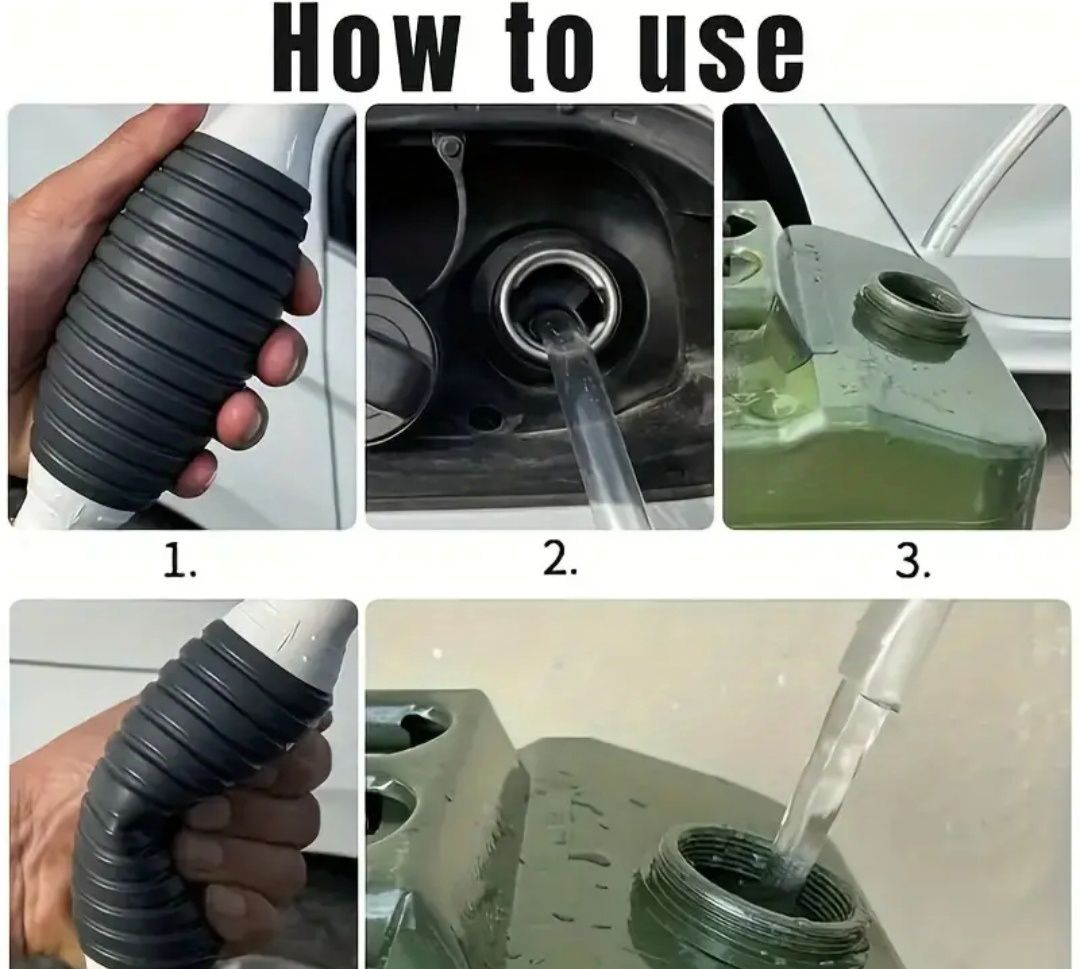 How to use

1.

2.

3.