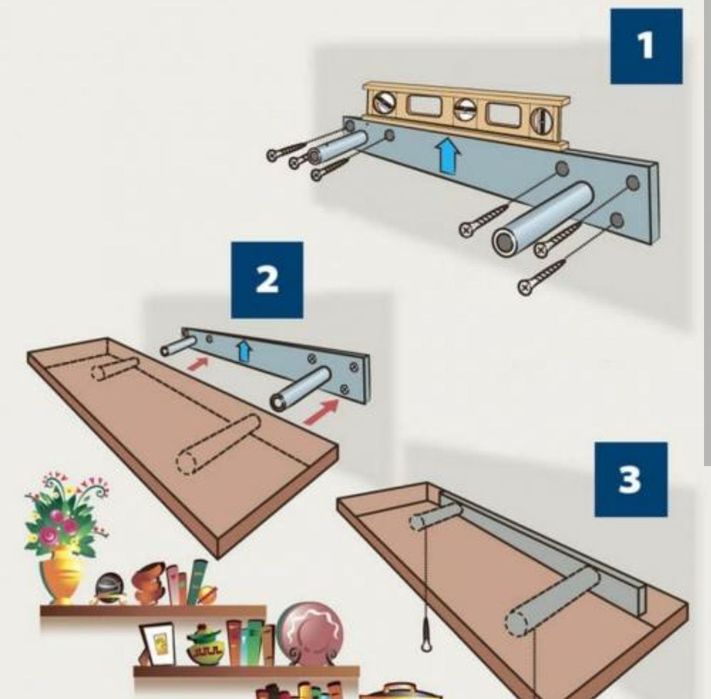 1

2

3