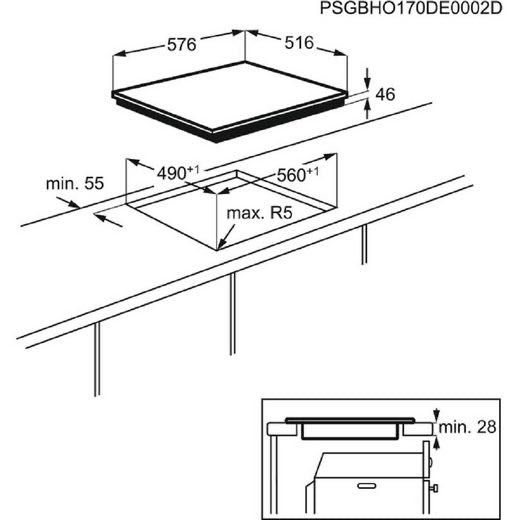 PSGBHO170DE0002D

576

516

46

$490^{+1}$

$560^{+1}$

min. 55

max. R5

min. 28