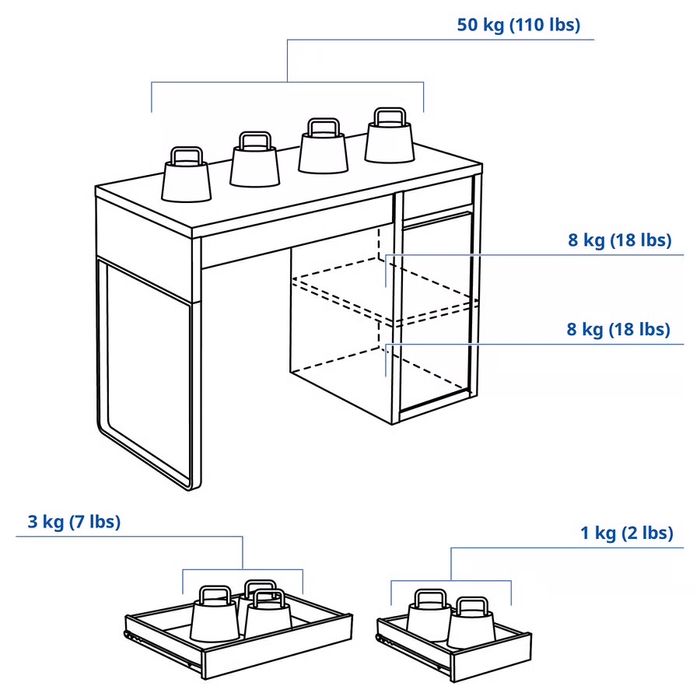 50 kg (110 lbs)

8 kg (18 lbs)

8 kg (18 lbs)

3 kg (7 lbs)

1 kg (2 lbs)