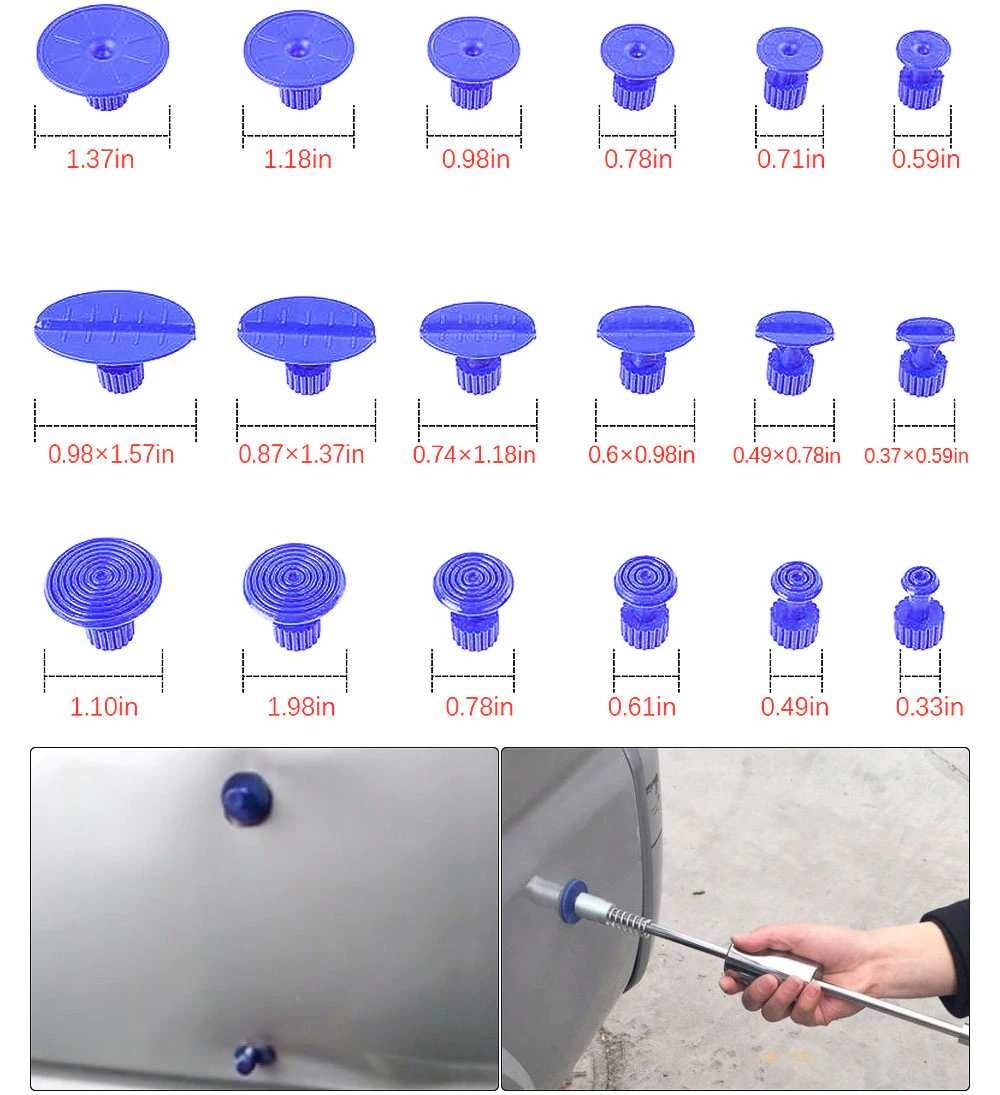 1.37in 1.18in 0.98in 0.78in 0.71in 0.59in

0.98×1.57in 0.87×1.37in 0.74×1.18in 0.6×0.98in 0.49×0.78in 0.37×0.59in

1.10in 1.98in 0.78in 0.61in 0.49in 0.33in