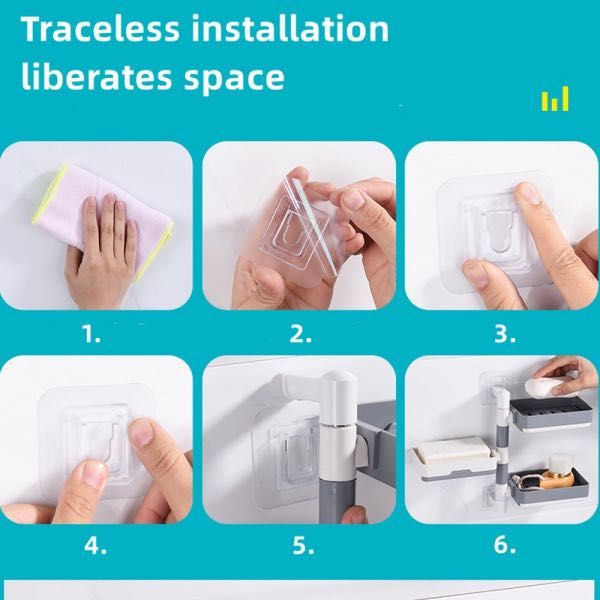 Traceless installation liberates space

1.

2.

3.

4.

5.

6.