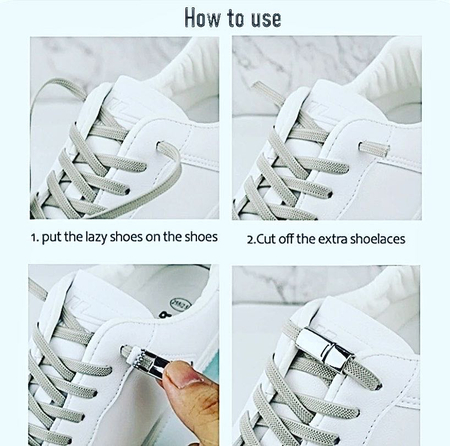 How to use

1. put the lazy shoes on the shoes

2.Cut off the extra shoelaces