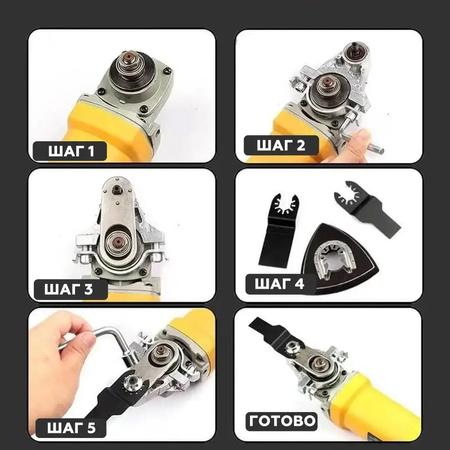 ШАГ 1

ШАГ 2

ШАГ 3

ШАГ 4

ШАГ 5

ГОТОВО