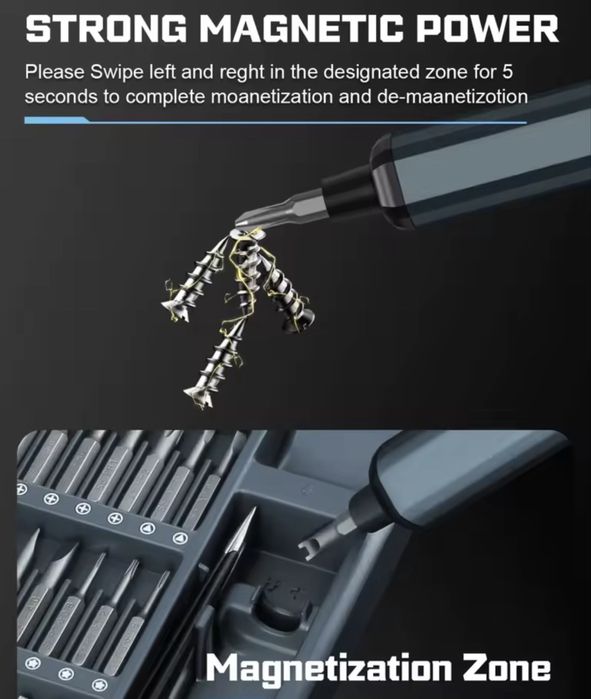 STRONG MAGNETIC POWER

Please Swipe left and reght in the designated zone for 5 seconds to complete moanetization and de-maanetizotion

Magnetization Zone