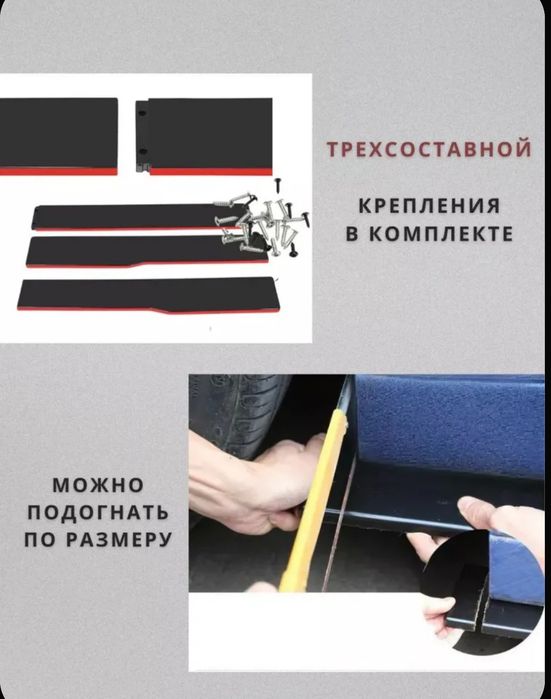 ТРЕХСОСТАВНОЙ

КРЕПЛЕНИЯ
В КОМПЛЕКТЕ

МОЖНО
ПОДОГНАТЬ
ПО РАЗМЕРУ