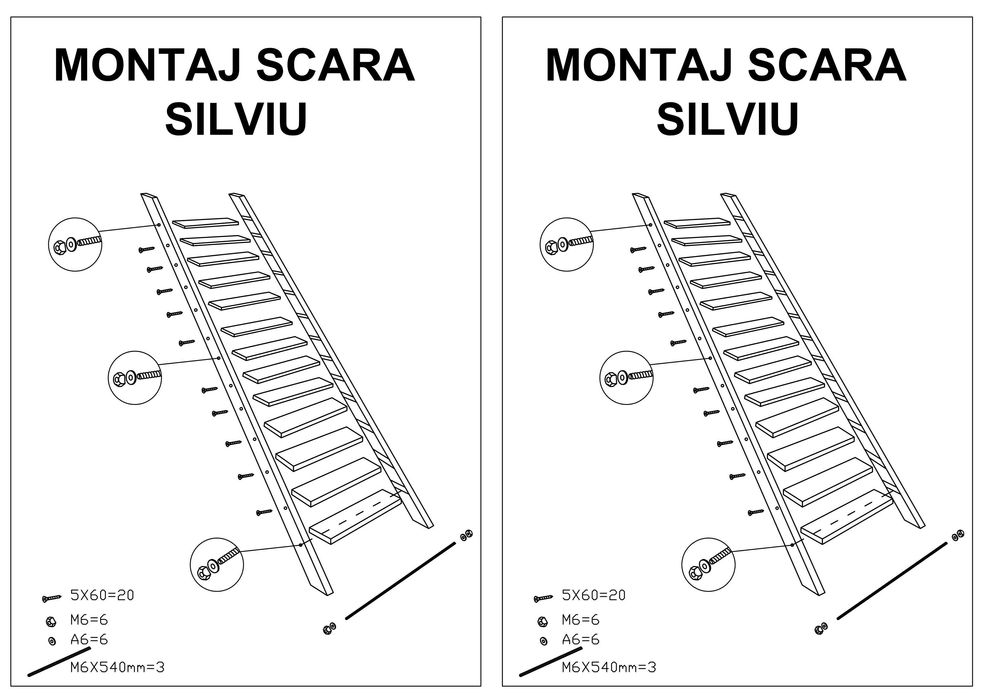 MONTAJ SCARA SILVIU

5X60=20
M6=6
A6=6
M6X540mm=3

MONTAJ SCARA SILVIU

5X60=20
M6=6
A6=6
M6X540mm=3