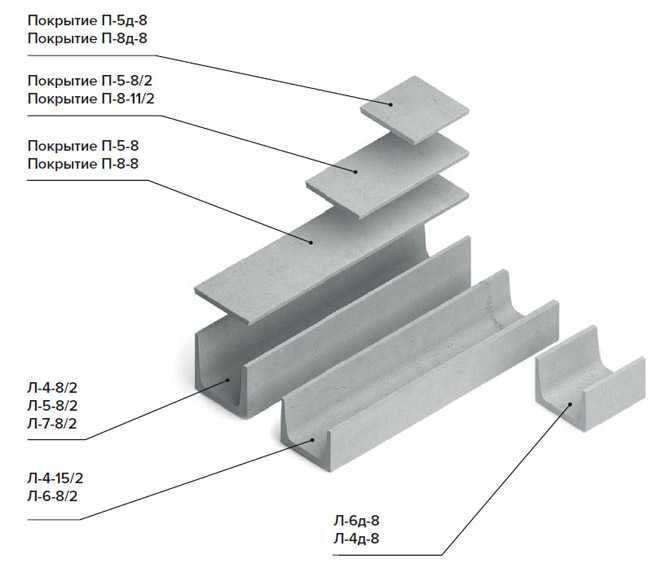 Покрытие П-5д-8
Покрытие П-8д-8

Покрытие П-5-8/2
Покрытие П-8-11/2

Покрытие П-5-8
Покрытие П-8-8

Л-4-8/2
Л-5-8/2
Л-7-8/2

Л-4-15/2
Л-6-8/2

Л-6д-8
Л-4д-8