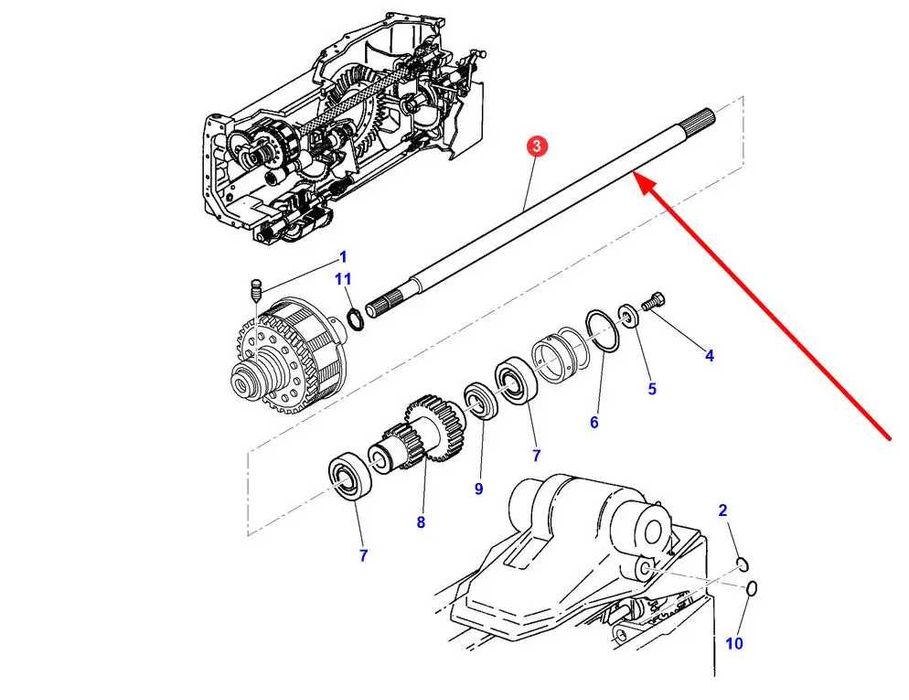 3
1
11
4
5
6
7
9
8
7
2
10