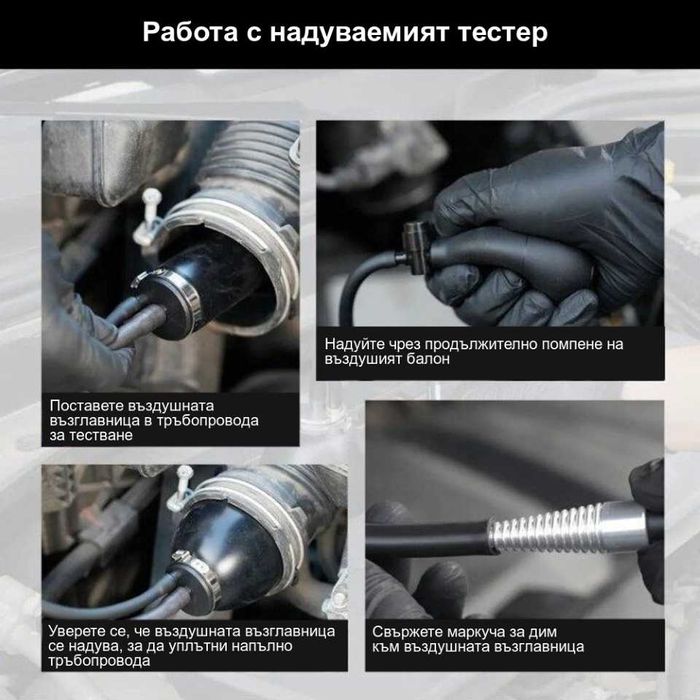 Работа с надуваемият тестер

Поставете въздушната възглавница в тръбопровода за тестване

Надуйте чрез продължително помпене на въздушият балон

Уверете се, че въздушната възглавница се надува, за да уплътни напълно тръбопровода

Свържете маркуча за дим към въздушната възглавница