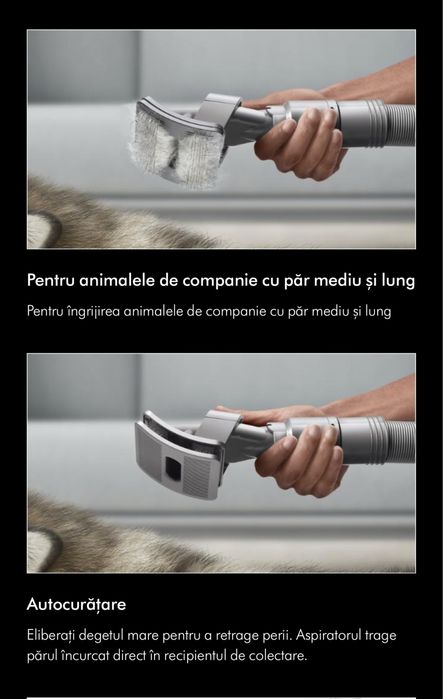 Pentru animalele de companie cu păr mediu și lung

Pentru îngrijirea animalele de companie cu păr mediu și lung

Autocurățare

Eliberați degetul mare pentru a retrage perii. Aspiratorul trage părul încurcat direct în recipientul de colectare.