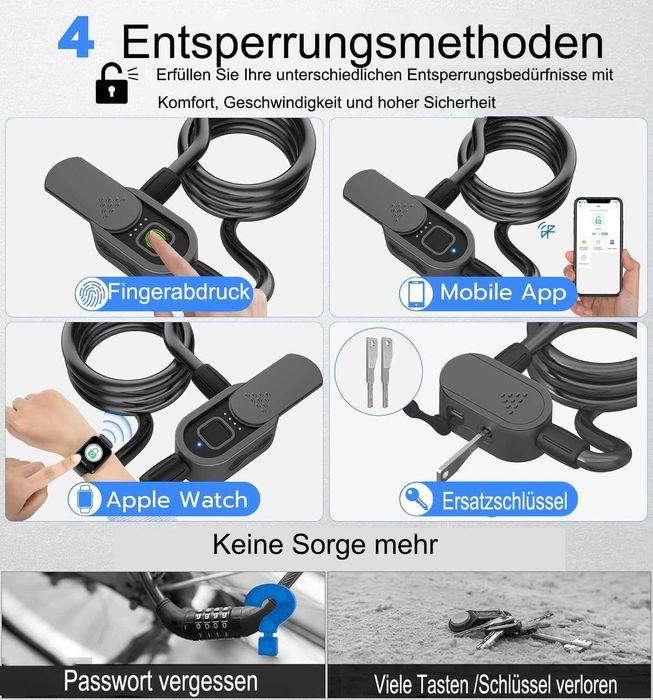 4 Entsperrungsmethoden

Erfüllen Sie Ihre unterschiedlichen Entsperrungsbedürfnisse mit Komfort, Geschwindigkeit und hoher Sicherheit

Fingerabdruck

Mobile App

Apple Watch

Ersatzschlüssel

Keine Sorge mehr

Passwort vergessen

Viele Tasten /Schlüssel verloren