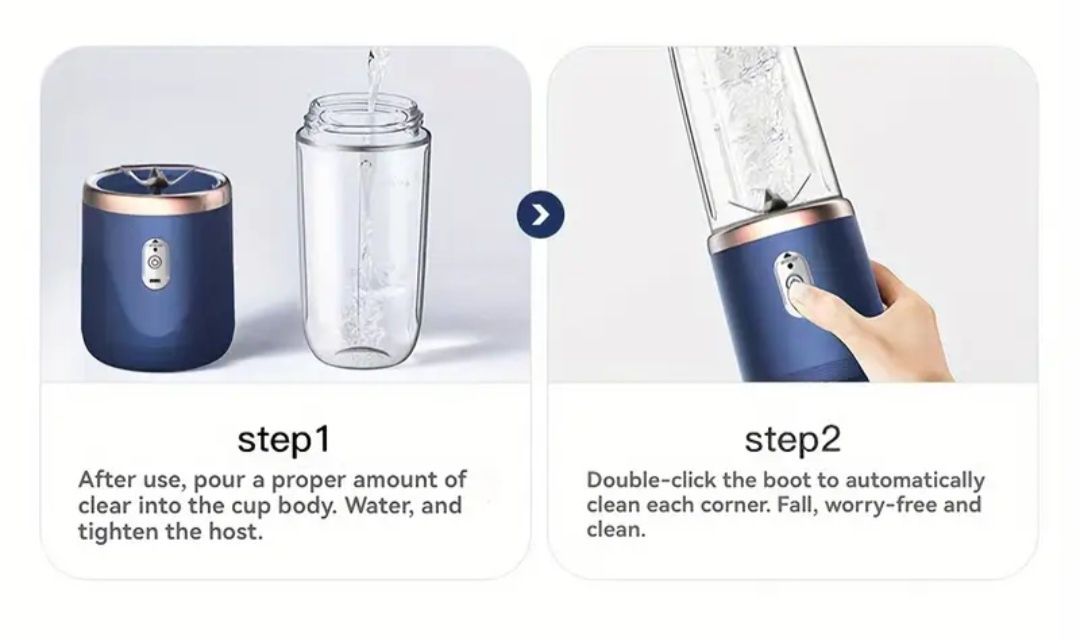 step1

After use, pour a proper amount of clear into the cup body. Water, and tighten the host.

step2

Double-click the boot to automatically clean each corner. Fall, worry-free and clean.