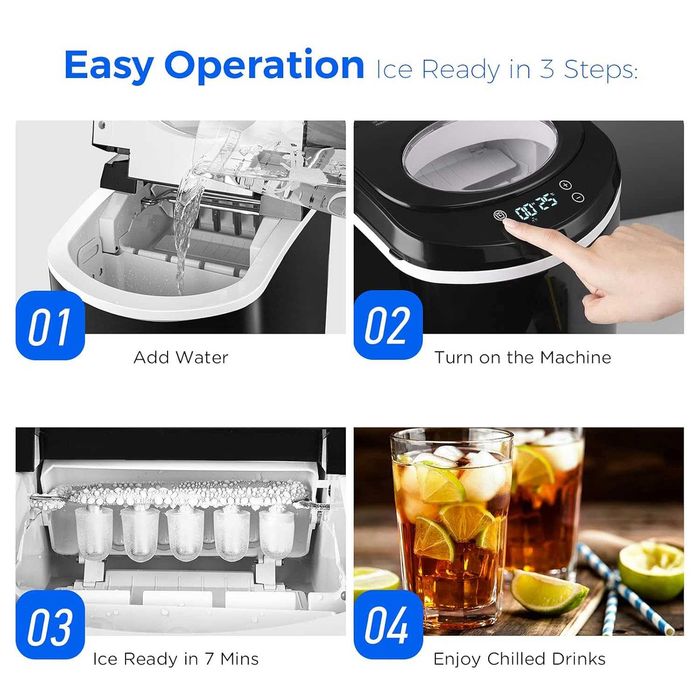 Easy Operation Ice Ready in 3 Steps:

00:25

01 Add Water

02 Turn on the Machine

03 Ice Ready in 7 Mins

04 Enjoy Chilled Drinks