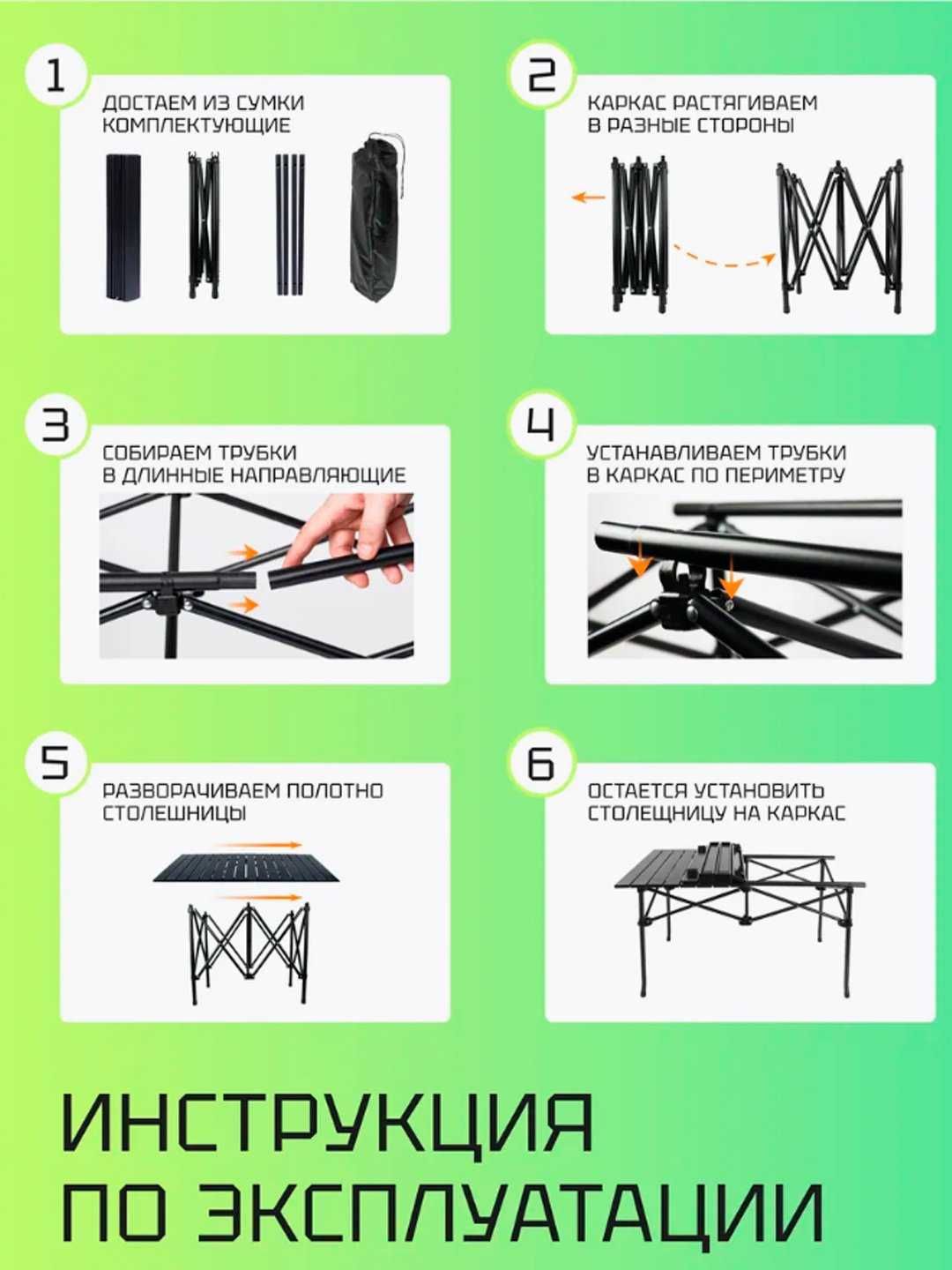 1
ДОСТАЕМ ИЗ СУМКИ КОМПЛЕКТУЮЩИЕ

2
КАРКАС РАСТЯГИВАЕМ В РАЗНЫЕ СТОРОНЫ

3
СОБИРАЕМ ТРУБКИ В ДЛИННЫЕ НАПРАВЛЯЮЩИЕ

4
УСТАНАВЛИВАЕМ ТРУБКИ В КАРКАС ПО ПЕРИМЕТРУ

5
РАЗВОРАЧИВАЕМ ПОЛОТНО СТОЛЕШНИЦЫ

6
ОСТАЕТСЯ УСТАНОВИТЬ СТОЛЕЩНИЦУ НА КАРКАС

ИНСТРУКЦИЯ ПО ЭКСПЛУАТАЦИИ